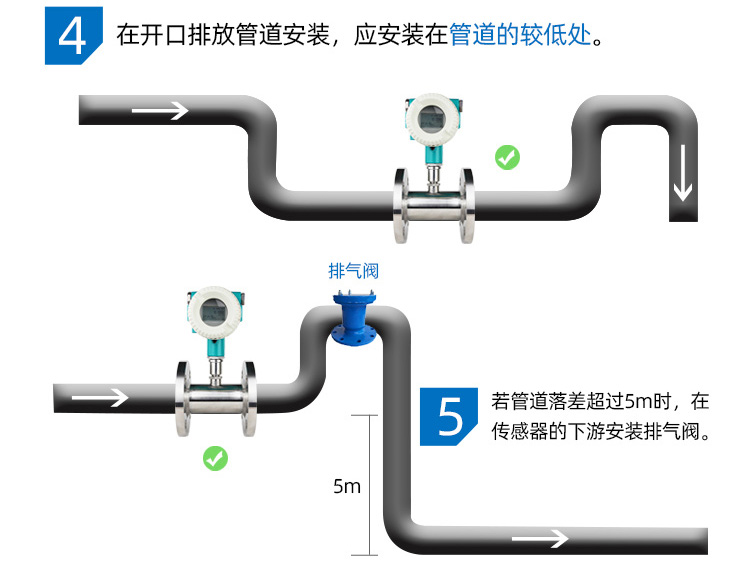 4 在开口排放管道安装，应安装在管道的较低处。

排气阀

5 若管道落差超过5m时，在传感器的下游安装排气阀。

5m